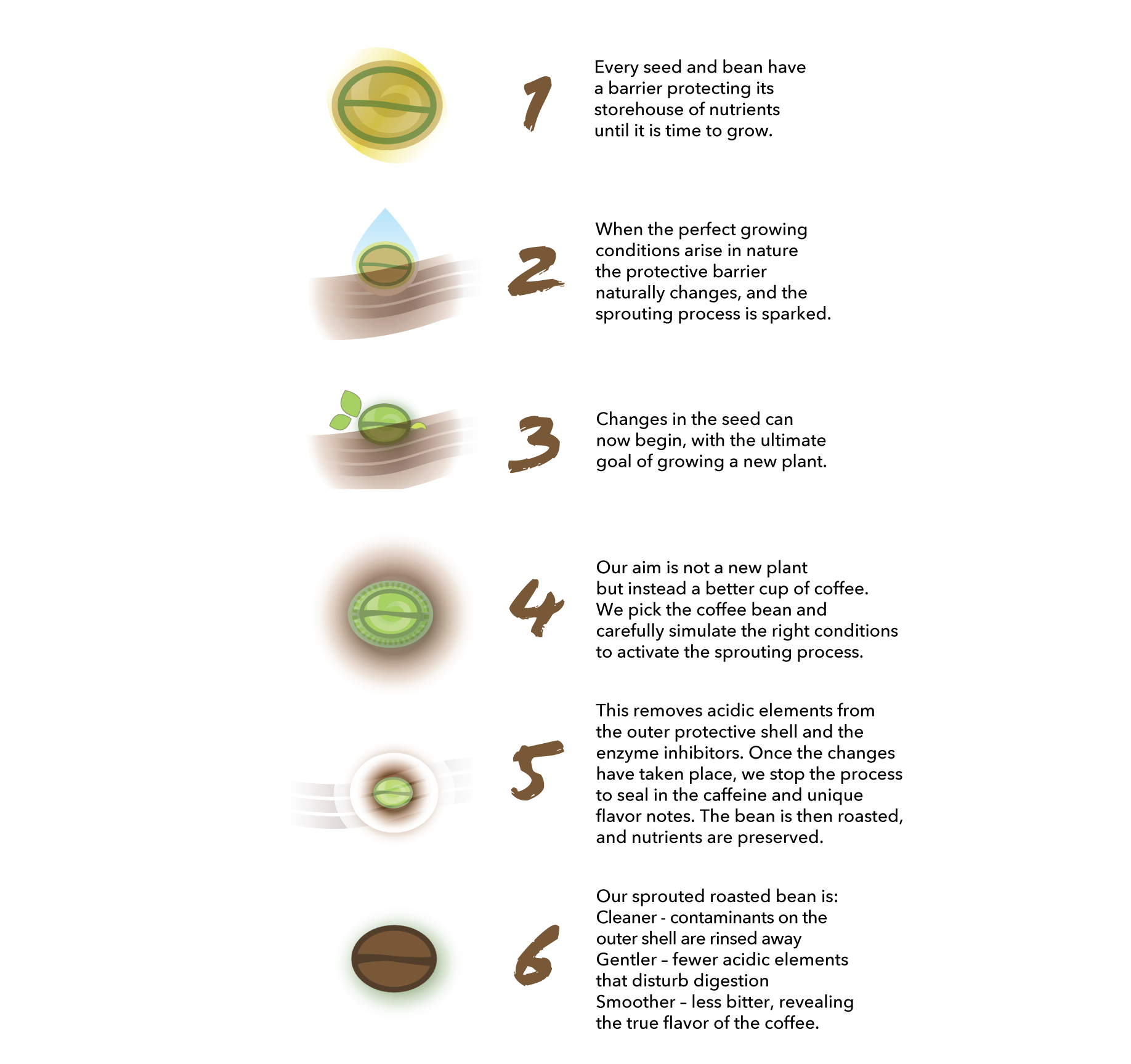 1

Every seed and bean have a barrier protecting its storehouse of nutrients until it is time to grow.

2

When the perfect growing conditions arise in nature the protective barrier naturally changes, and the sprouting process is sparked.

3

Changes in the seed can now begin, with the ultimate goal of growing a new plant.

4

Our aim is not a new plant but instead a better cup of coffee. We pick the coffee bean and carefully simulate the right conditions to activate the sprouting process.

5

This removes acidic elements from the outer protective shell and the enzyme inhibitors. Once the changes have taken place, we stop the process to seal in the caffeine and unique flavor notes. The bean is then roasted, and nutrients are preserved.

6

Our sprouted roasted bean is:
Cleaner - contaminants on the outer shell are rinsed away
Gentler – fewer acidic elements that disturb digestion
Smoother – less bitter, revealing the true flavor of the coffee.